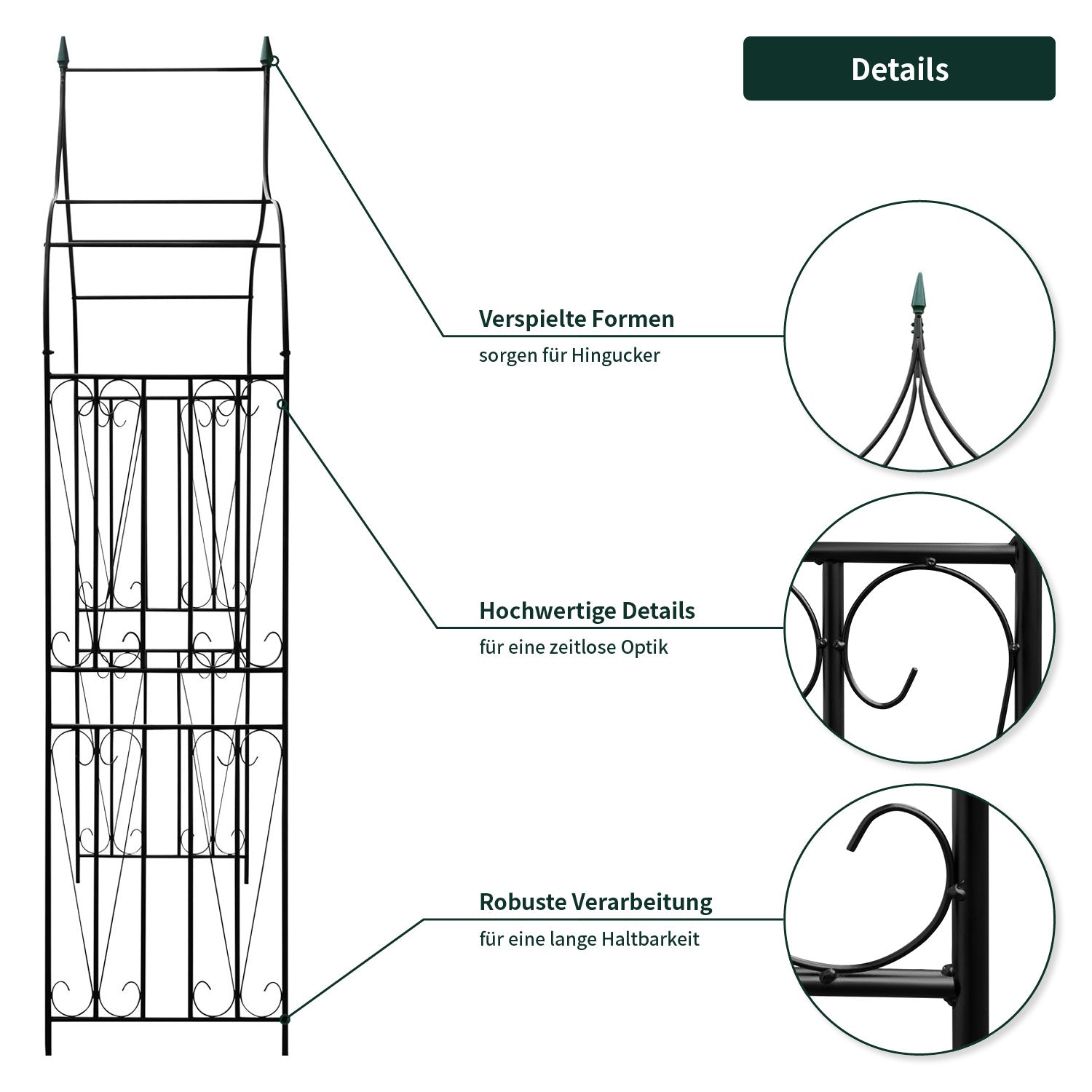 Details

Verspielte Formen
sorgen für Hingucker

Hochwertige Details
für eine zeitlose Optik

Robuste Verarbeitung
für eine lange Haltbarkeit