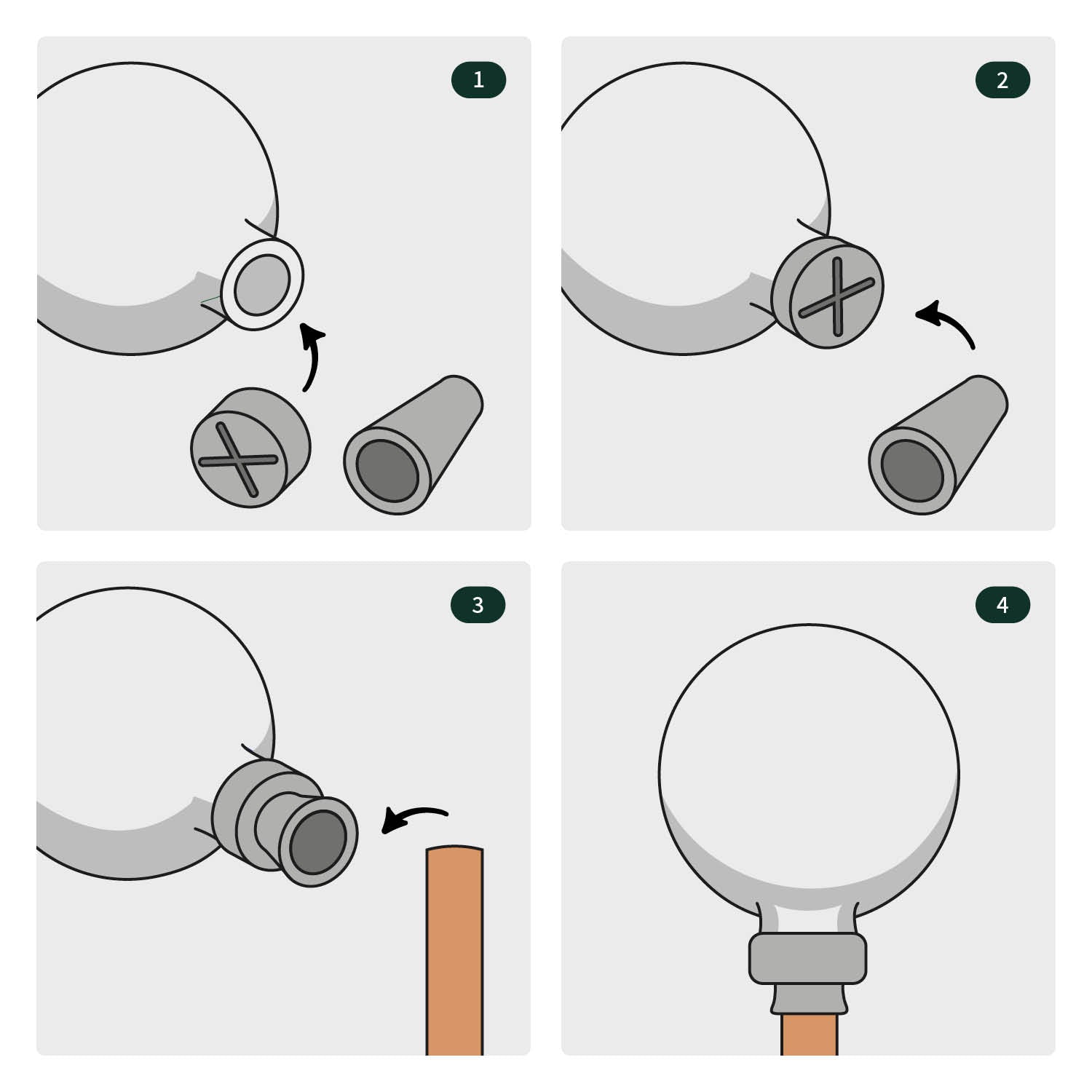 1

2

3

4