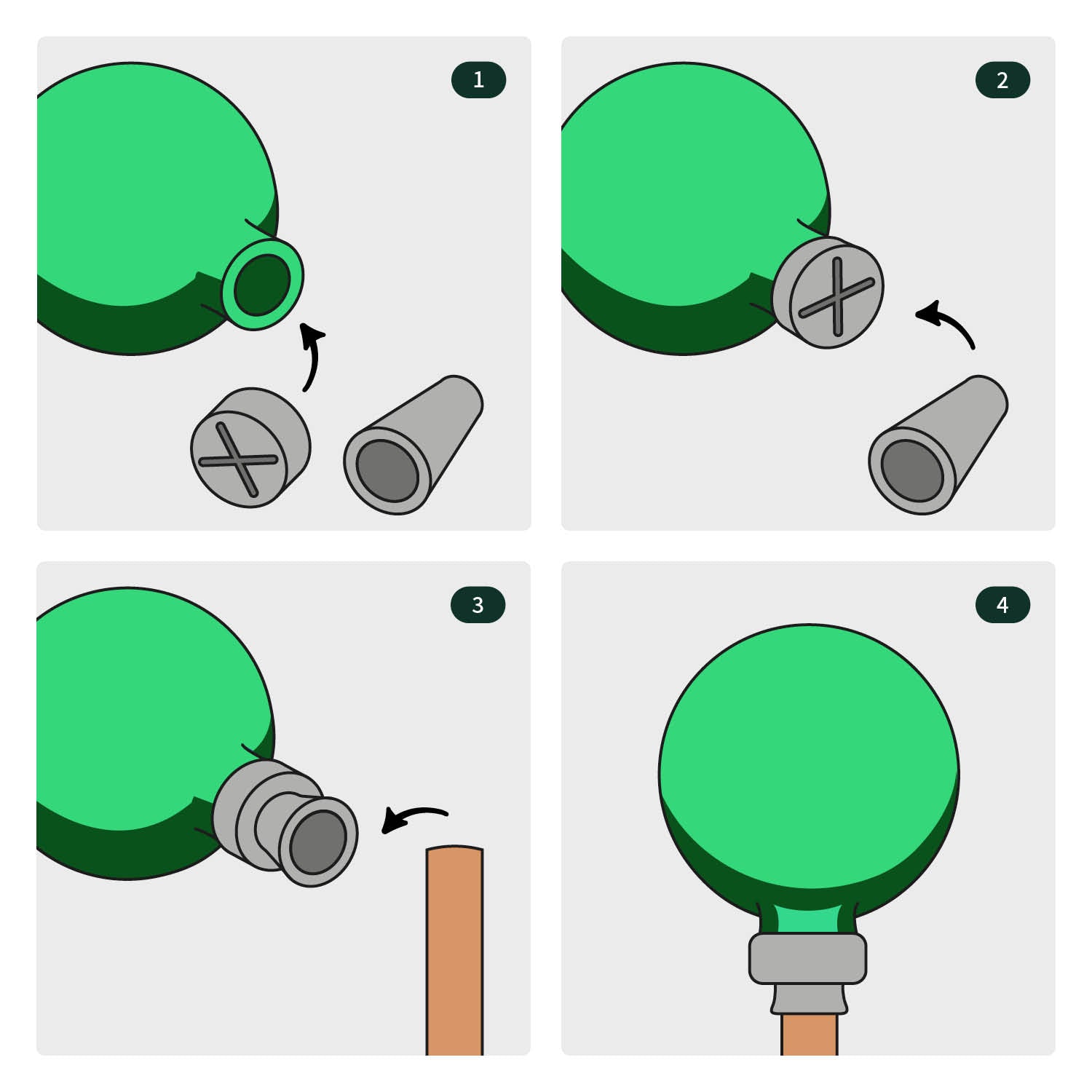 1

2

3

4