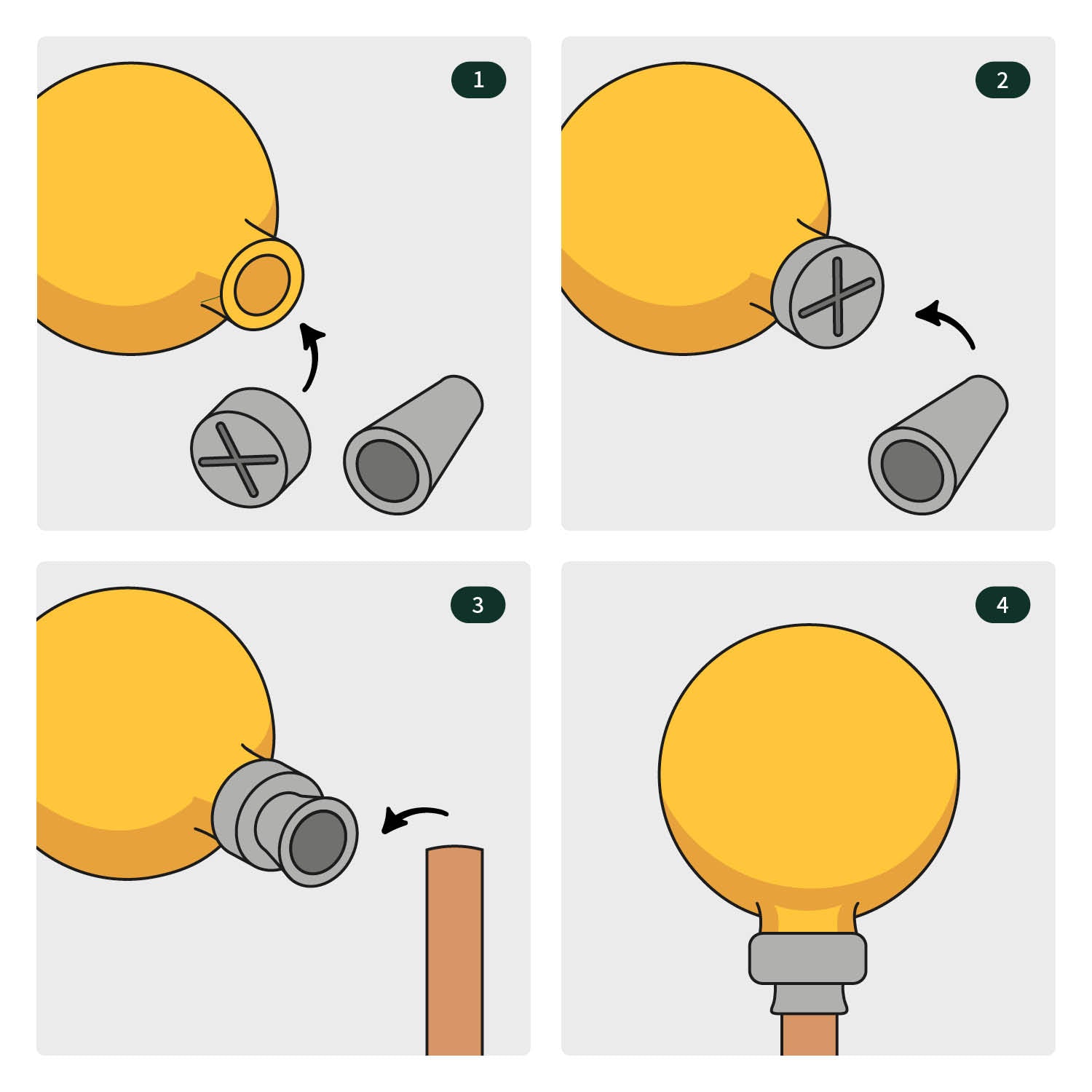 1

2

3

4