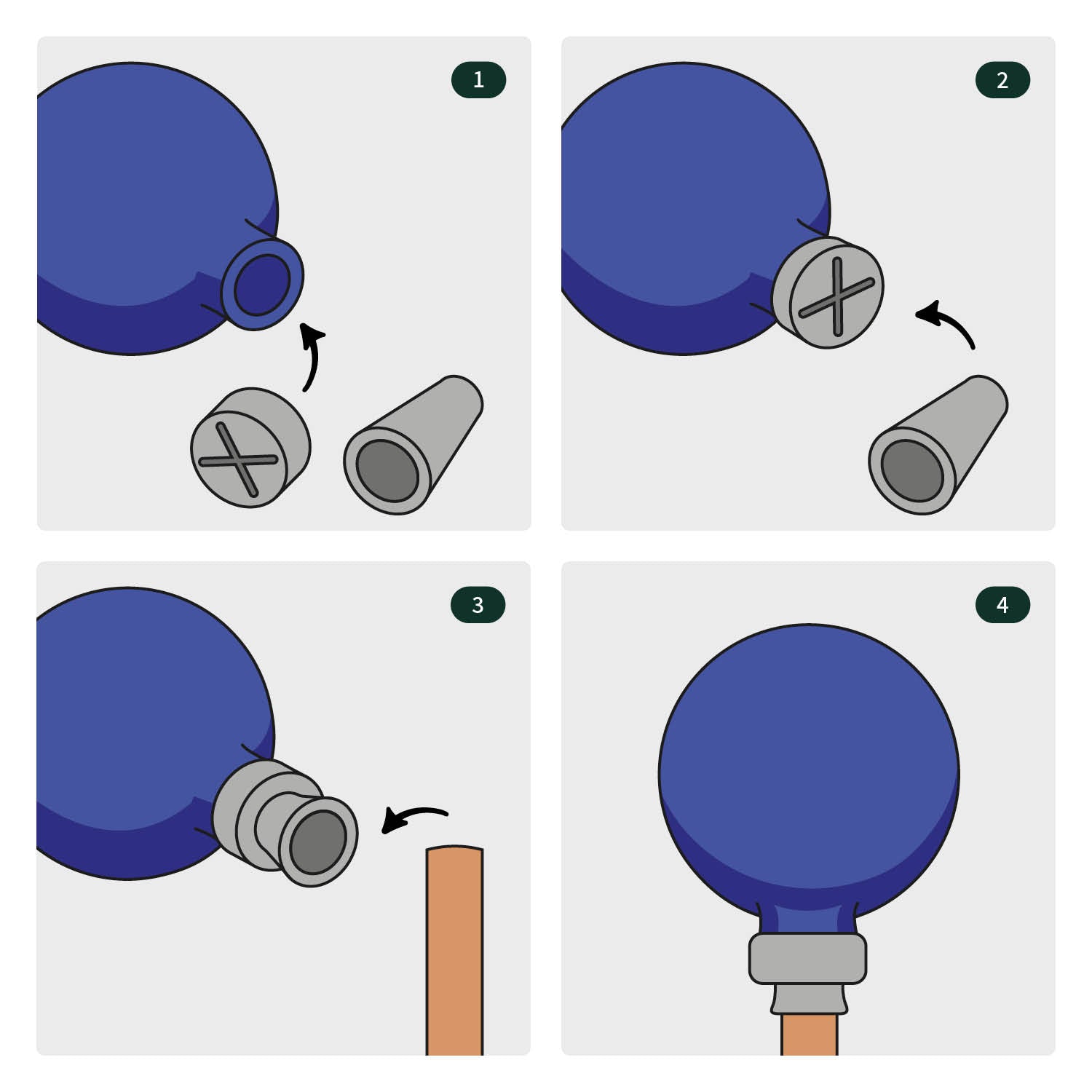 1

2

3

4